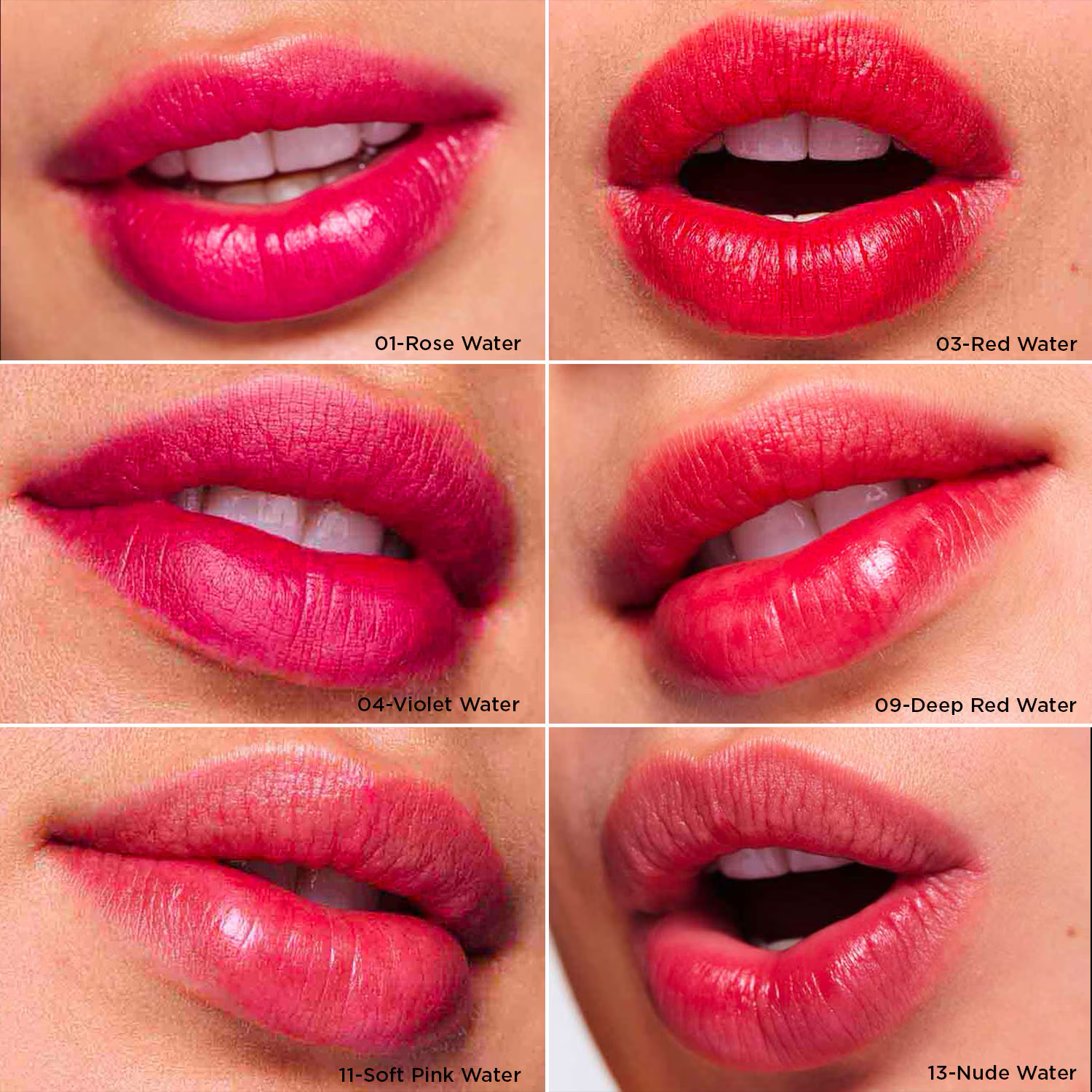 01-Rose Water

03-Red Water

04-Violet Water

09-Deep Red Water

11-Soft Pink Water

13-Nude Water